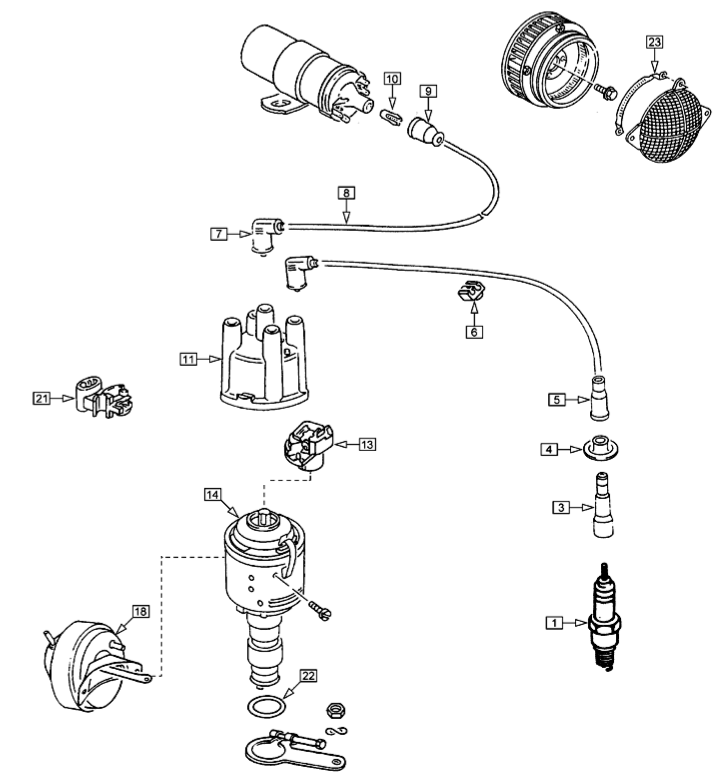 10
9
23
8
7
6
11
21
5
13
4
14
3
18
1
22